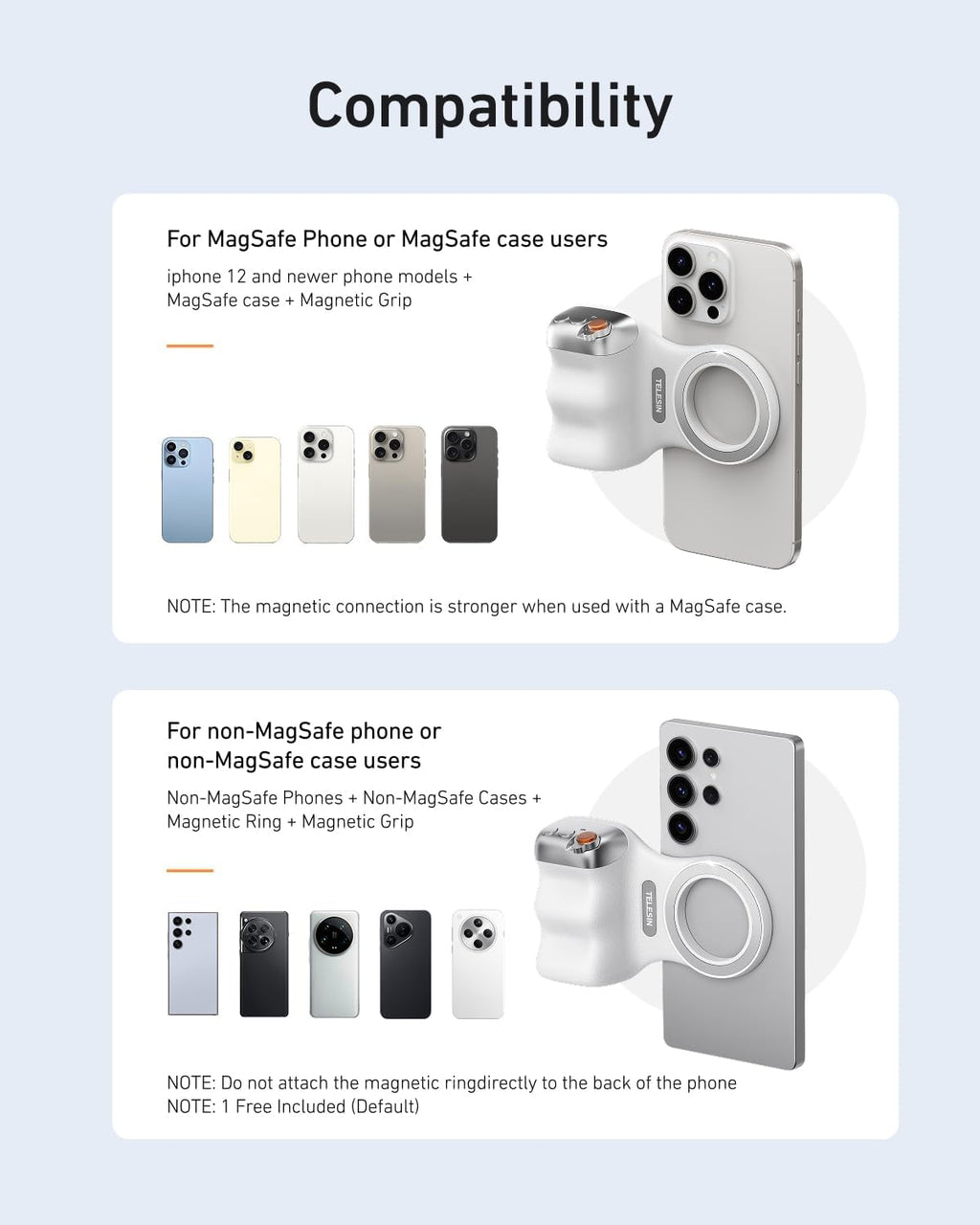 Compatibility

For MagSafe Phone or MagSafe case users

iphone 12 and newer phone models + MagSafe case + Magnetic Grip

TELESIN

NOTE: The magnetic connection is stronger when used with a MagSafe case.

For non-MagSafe phone or non-MagSafe case users

Non-MagSafe Phones + Non-MagSafe Cases + Magnetic Ring + Magnetic Grip

TELESIN

NOTE: Do not attach the magnetic ringdirectly to the back of the phone
NOTE: 1 Free Included (Default)